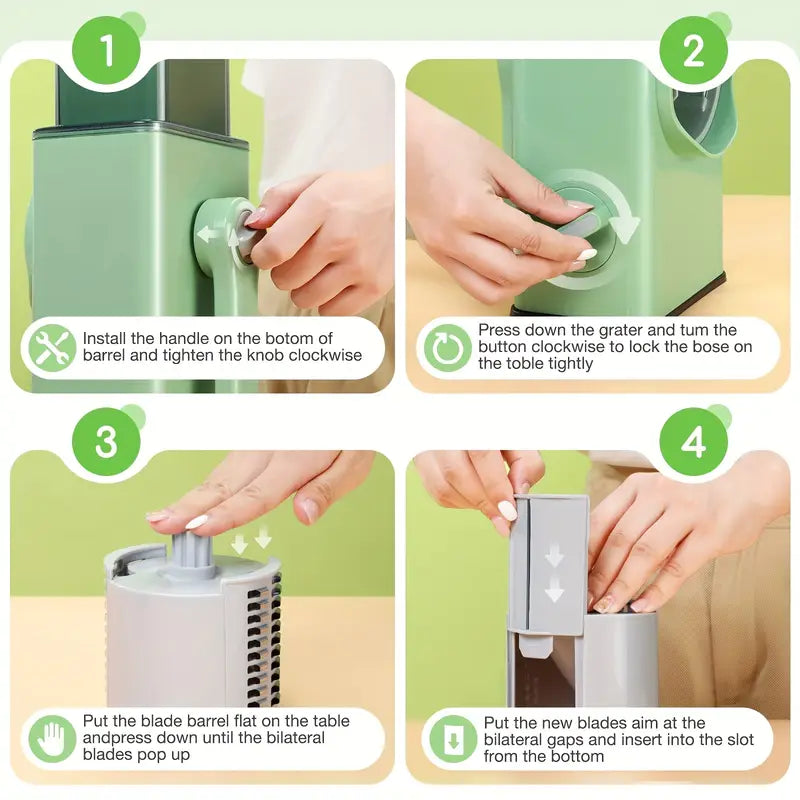 1

Install the handle on the botom of barrel and tighten the knob clockwise

2

Press down the grater and tum the button clockwise to lock the bose on the toble tightly

3

Put the blade barrel flat on the table andpress down until the bilateral blades pop up

4

Put the new blades aim at the bilateral gaps and insert into the slot from the bottom