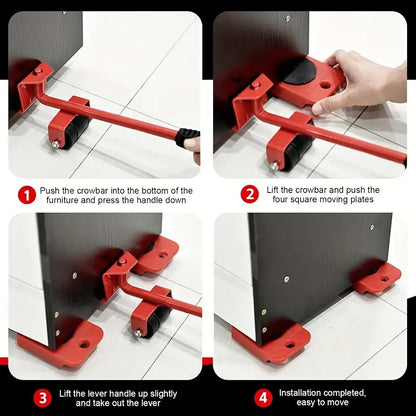 1 Push the crowbar into the bottom of the furniture and press the handle down

2 Lift the crowbar and push the four square moving plates

3 Lift the lever handle up slightly and take out the lever

4 Installation completed, easy to move