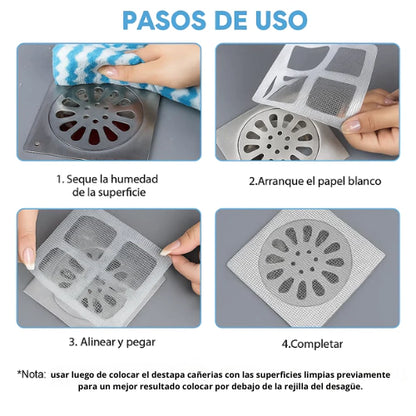 PASOS DE USO

1. Seque la humedad de la superficie

2.Arranque el papel blanco

3. Alinear y pegar

4.Completar

*Nota: usar luego de colocar el destapa cañerias con las superficies limpias previamente para un mejor resultado colocar por debajo de la rejilla del desagüe.