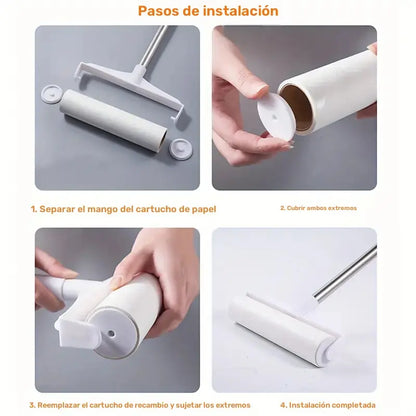 Pasos de instalación

1. Separar el mango del cartucho de papel

2. Cubrir ambos extremos

3. Reemplazar el cartucho de recambio y sujetar los extremos

4. Instalación completada